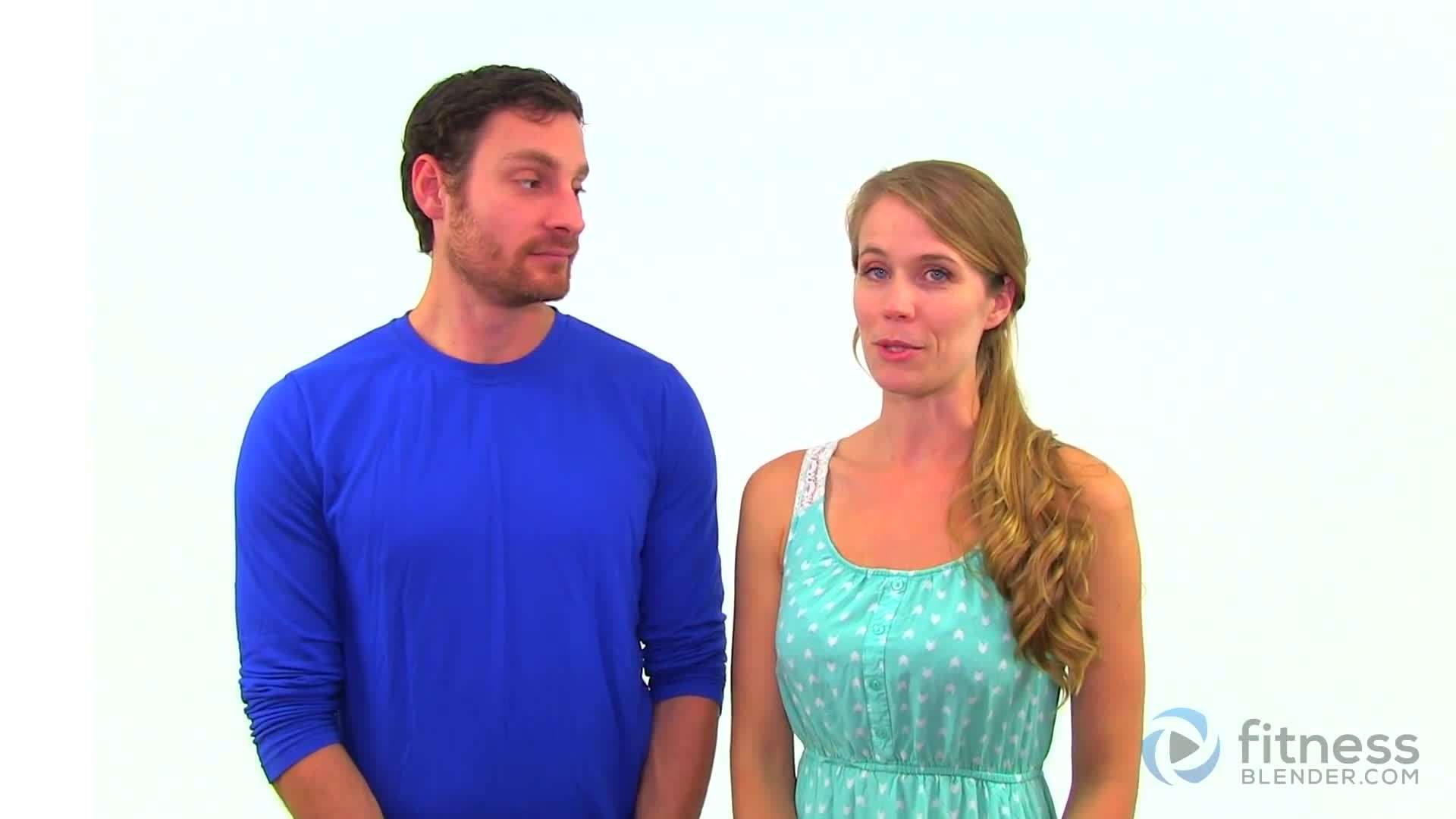 fitness
BLENDER.COM