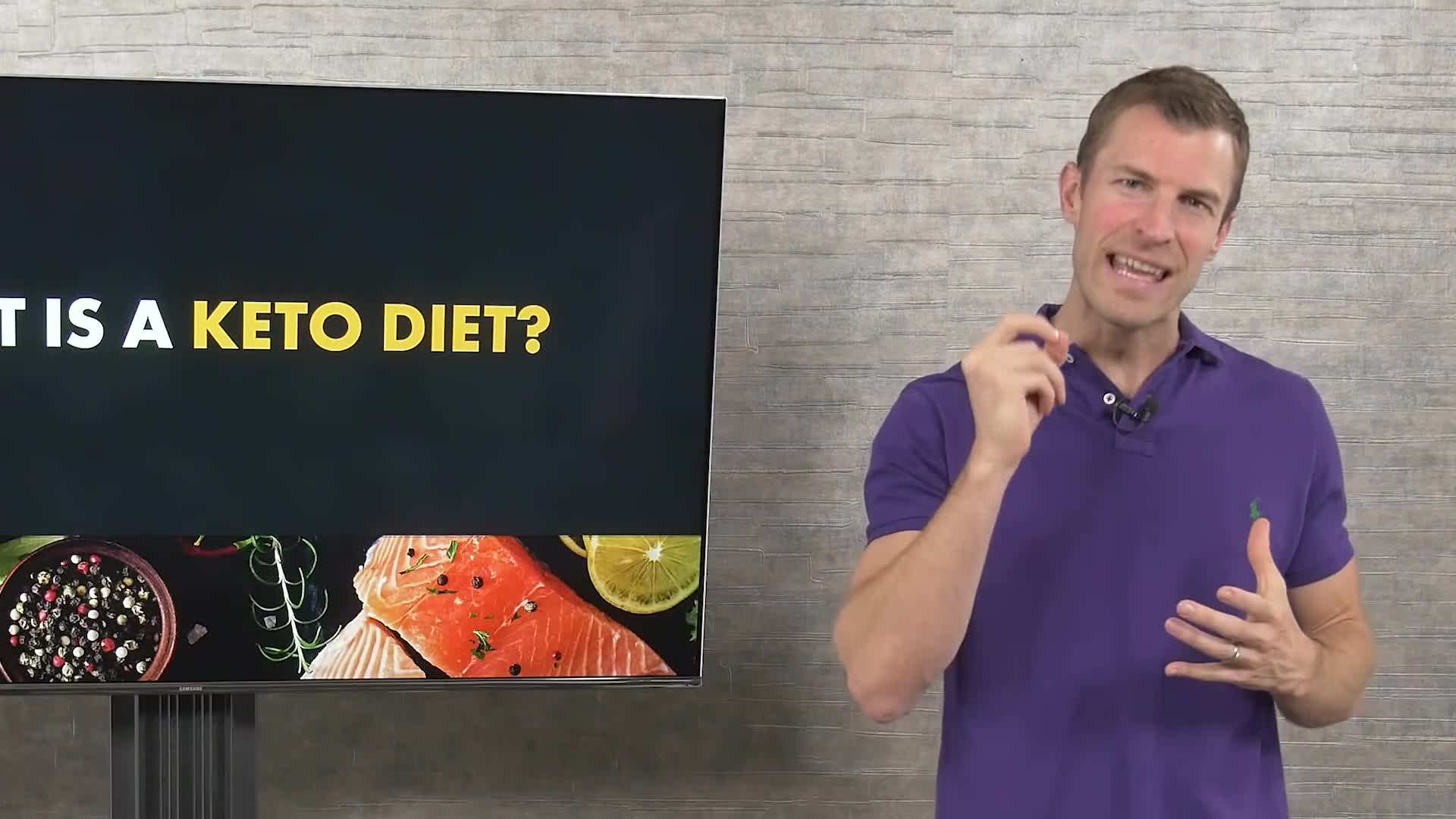 T IS A KETO DIET?

SAMSUNG