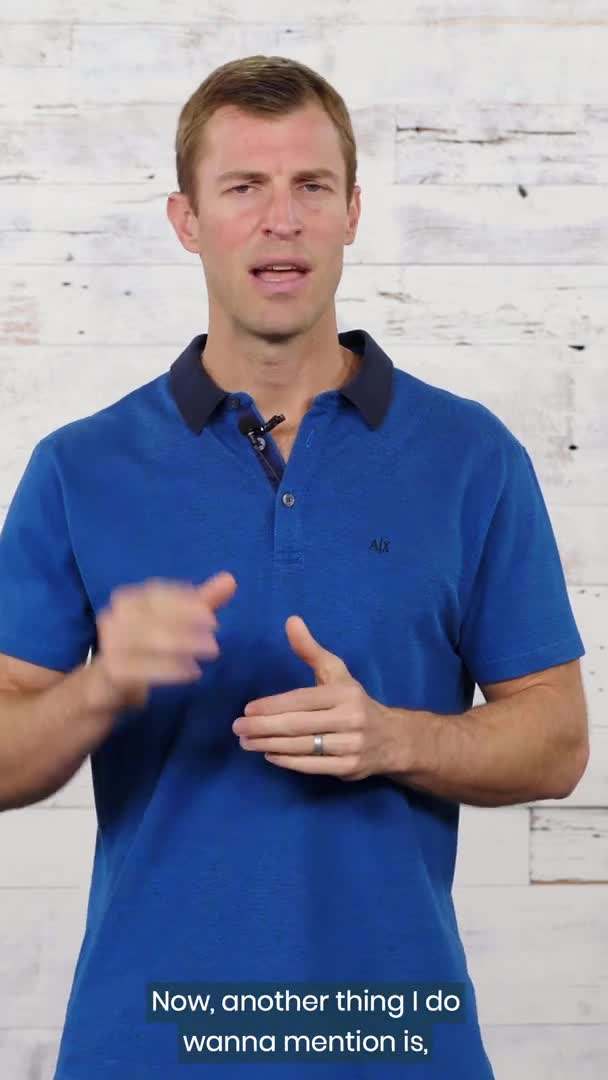 A|X

Now, another thing I do wanna mention is,