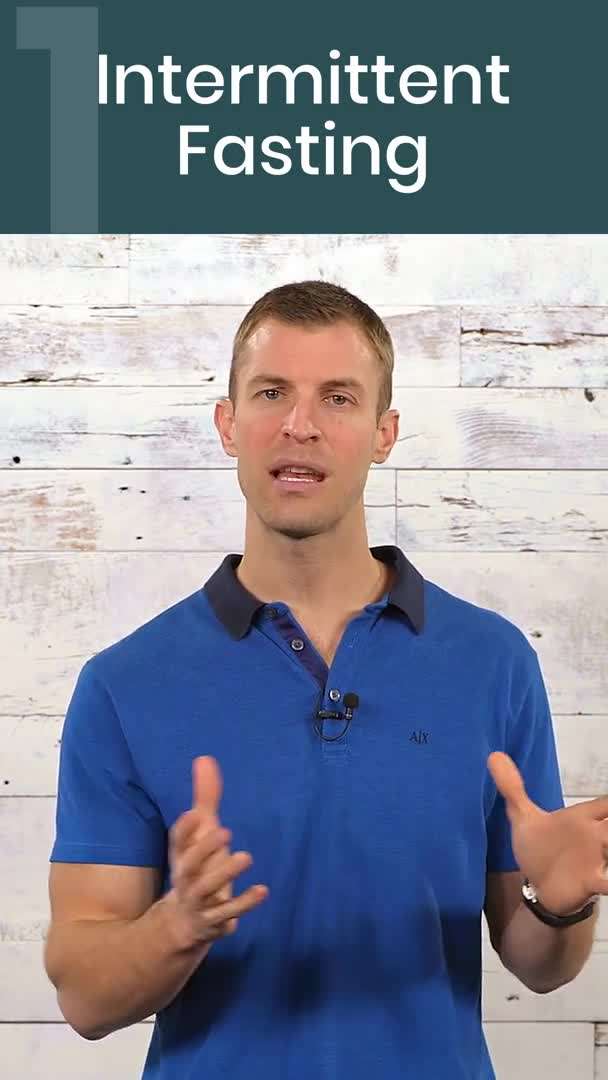 1 Intermittent Fasting

A|X