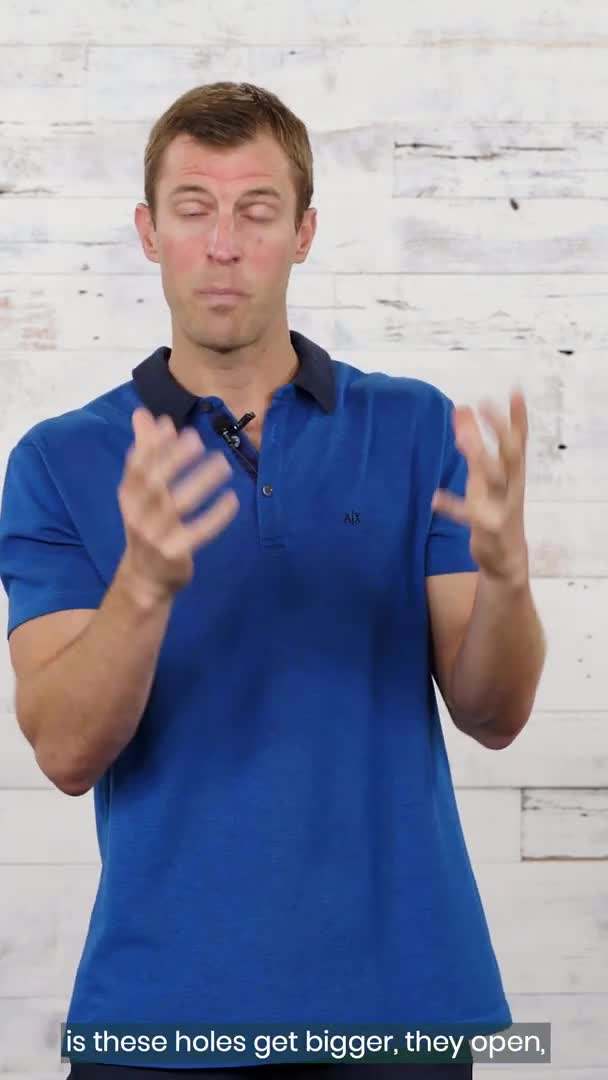 A|X

is these holes get bigger, they open,