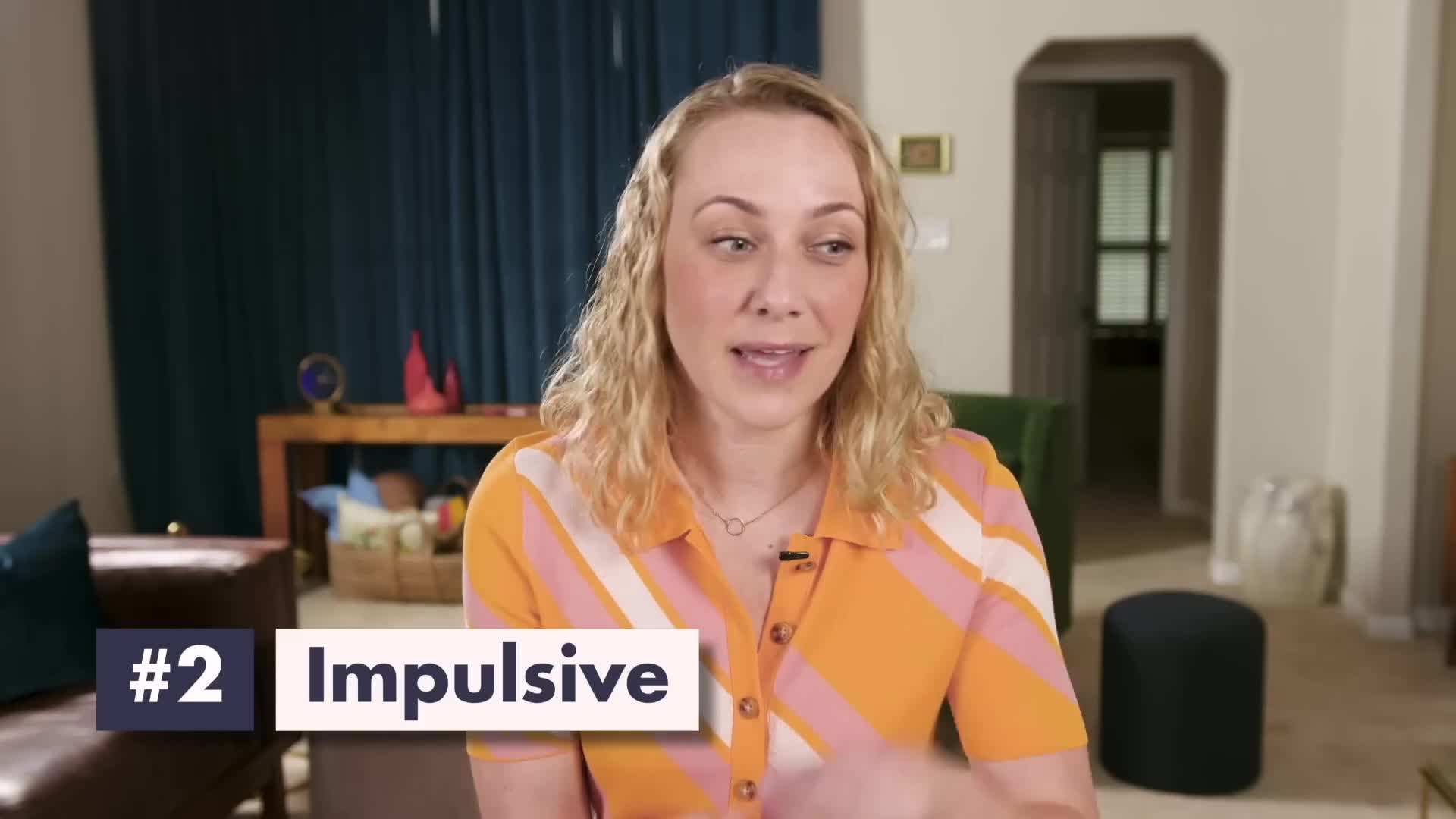 #2 Impulsive