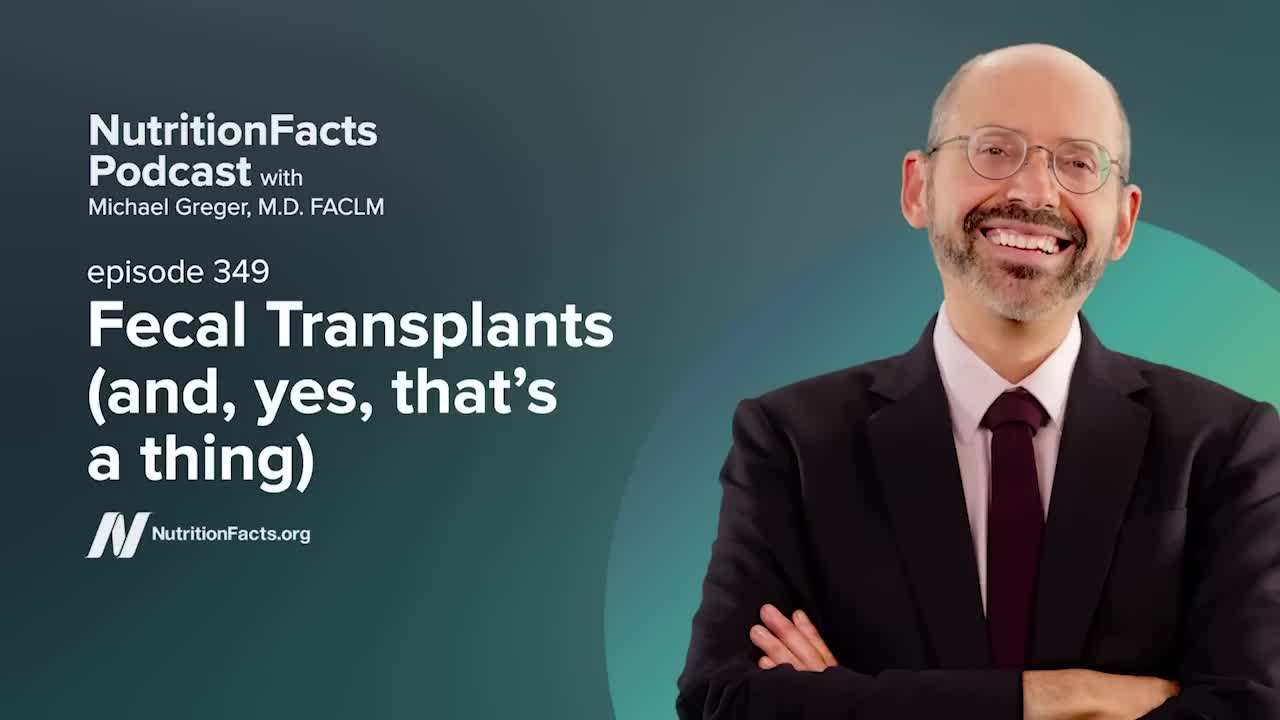 NutritionFacts Podcast with Michael Greger, M.D. FACLM

episode 349
Fecal Transplants (and, yes, that's a thing)

NutritionFacts.org